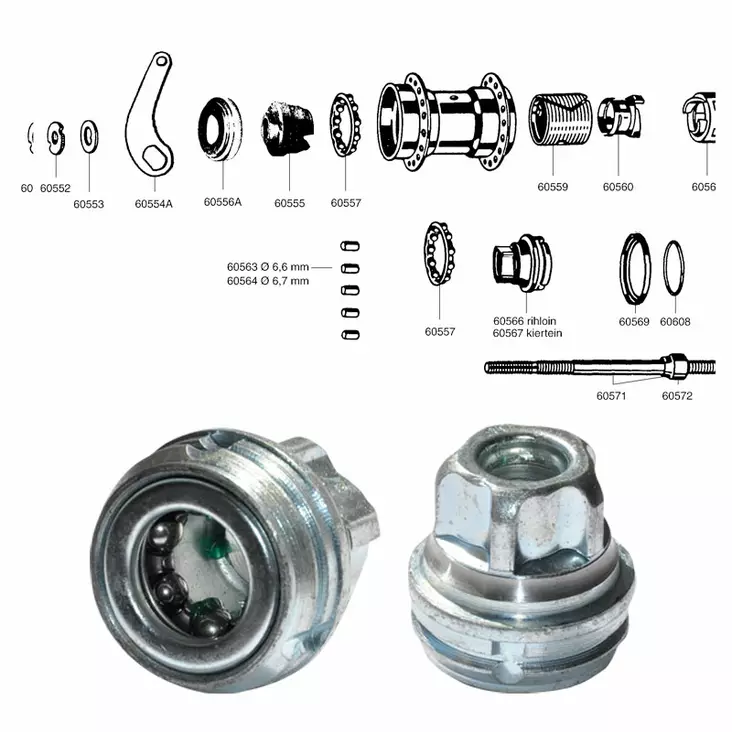 60
60552
60553
60554A
60556A
60555
60557
60559
60560
6056

60563 Ø 6,6 mm
60564 Ø 6,7 mm
60557
60566 rihloin
60567 kiertein
60569
60608
60571
60572