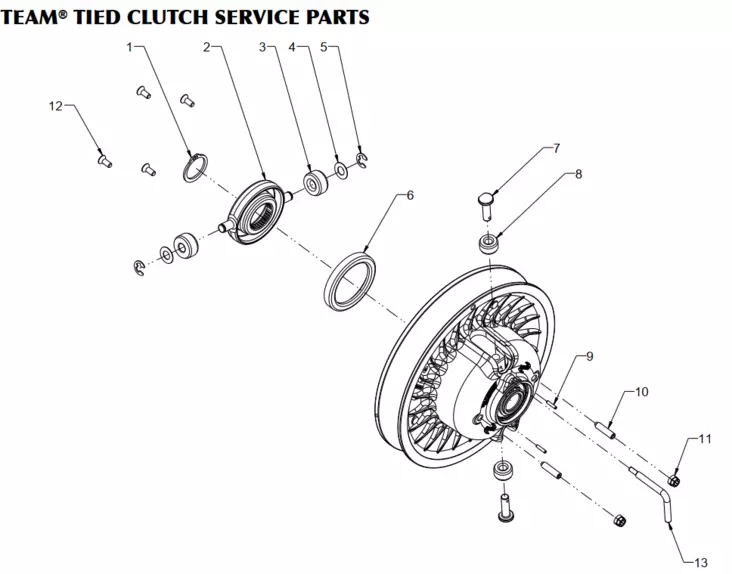 TEAM® TIED CLUTCH SERVICE PARTS

1
2
3
4
5
12
7
8
6
9
10
11
13